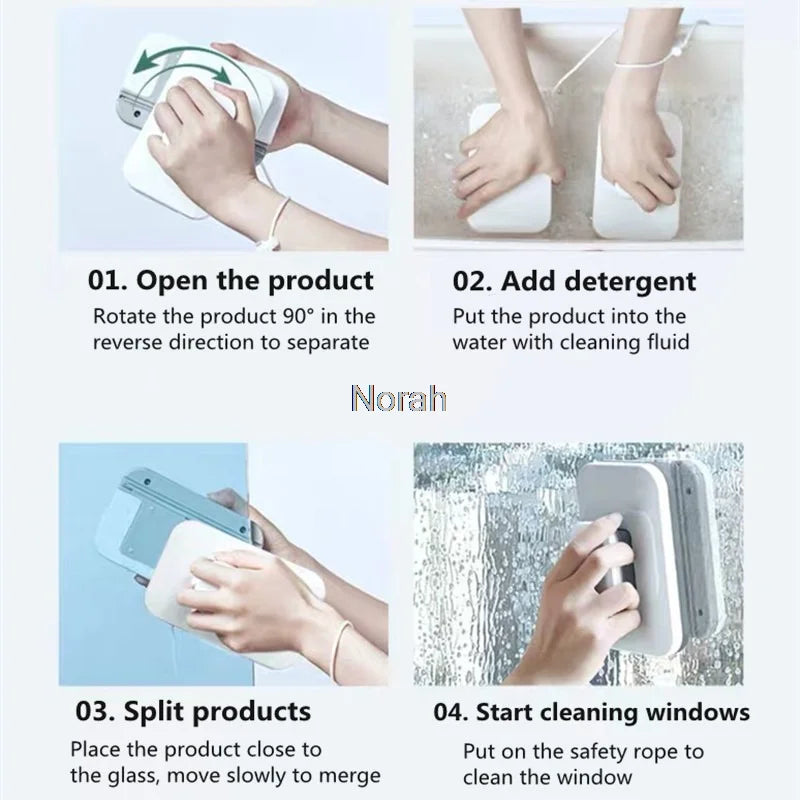 01. Open the product
Rotate the product 90° in the reverse direction to separate

02. Add detergent
Put the product into the water with cleaning fluid

Norah

03. Split products
Place the product close to the glass, move slowly to merge

04. Start cleaning windows
Put on the safety rope to clean the window